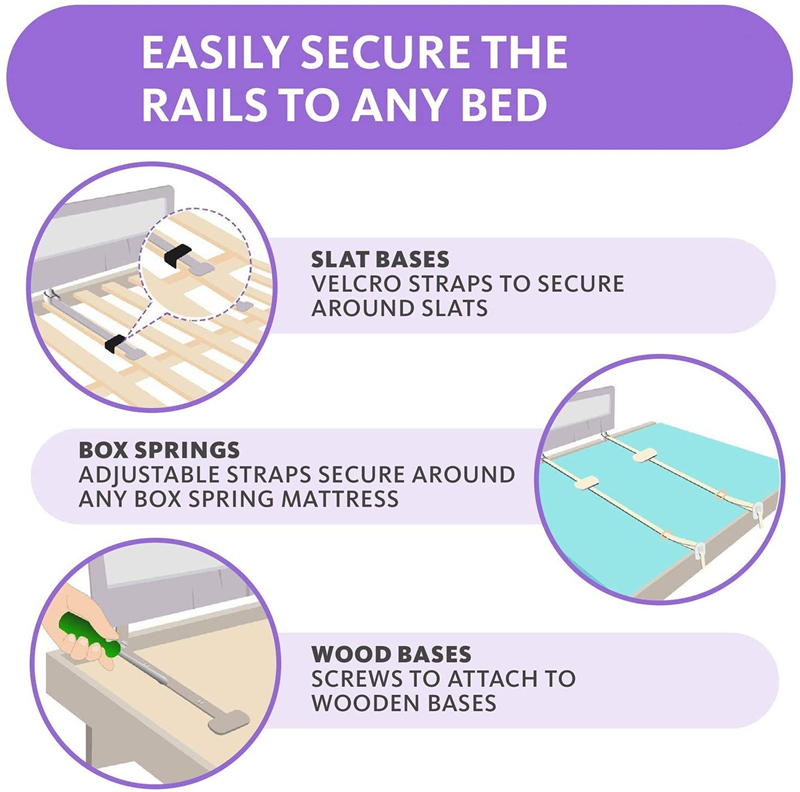 EASILY SECURE THE RAILS TO ANY BED

SLAT BASES
VELCRO STRAPS TO SECURE AROUND SLATS

BOX SPRINGS
ADJUSTABLE STRAPS SECURE AROUND ANY BOX SPRING MATTRESS

WOOD BASES
SCREWS TO ATTACH TO WOODEN BASES